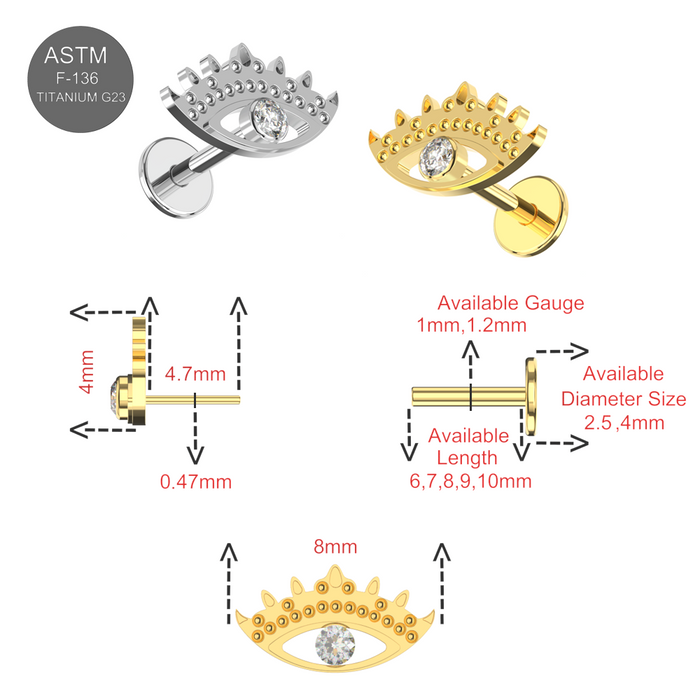 ASTM
F-136
TITANIUM G23

4mm

4.7mm

0.47mm

Available Gauge
1mm,1.2mm

Available
Diameter Size
2.5 ,4mm

Available
Length
6,7,8,9,10mm

8mm