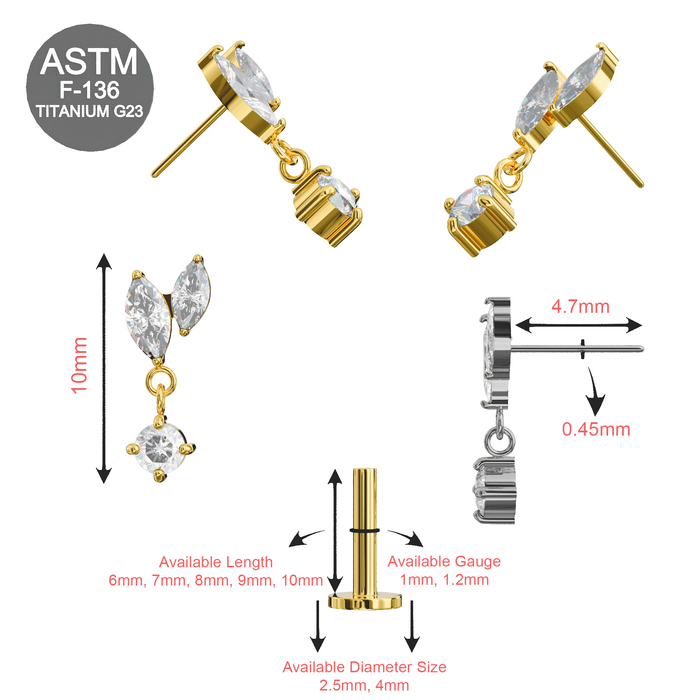 ASTM
F-136
TITANIUM G23

10mm

4.7mm

0.45mm

Available Length
6mm, 7mm, 8mm, 9mm, 10mm

Available Gauge
1mm, 1.2mm

Available Diameter Size
2.5mm, 4mm