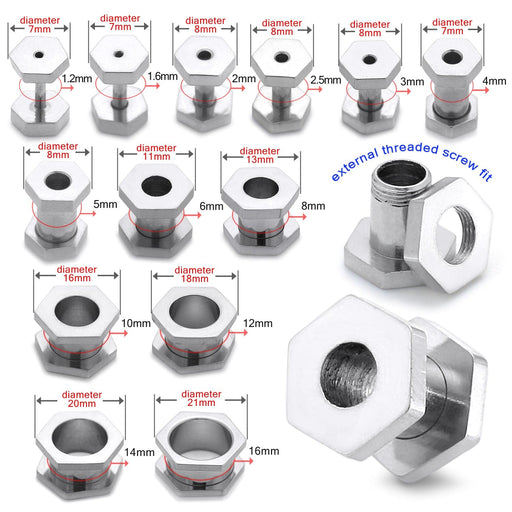 diameter 7mm
1.2mm

diameter 7mm
1.6mm

diameter 8mm
2mm

diameter 8mm
2.5mm

diameter 8mm
3mm

diameter 7mm
4mm

diameter 8mm
5mm

diameter 11mm
6mm

diameter 13mm
8mm

external threaded screw fit

diameter 16mm
10mm

diameter 18mm
12mm

diameter 20mm
14mm

diameter 21mm
16mm