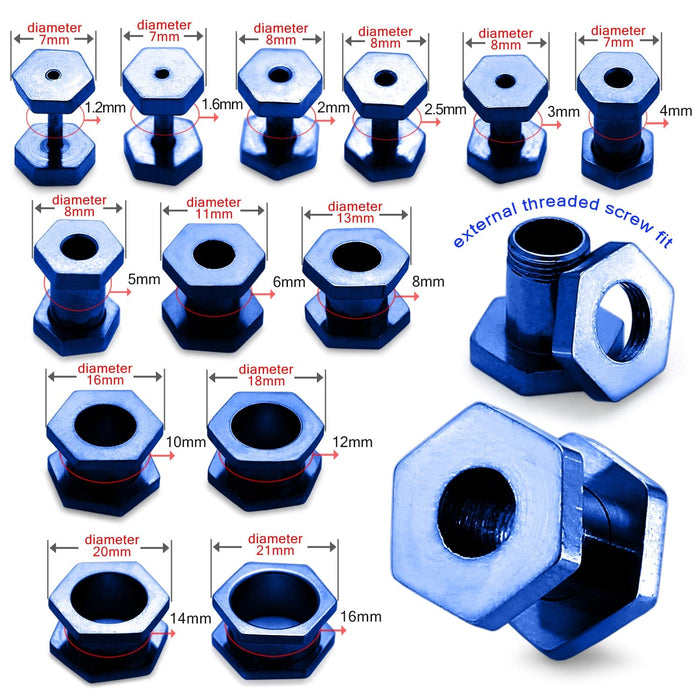 diameter
7mm
1.2mm

diameter
7mm
1.6mm

diameter
8mm
2mm

diameter
8mm
2.5mm

diameter
8mm
3mm

diameter
7mm
4mm

diameter
8mm
5mm

diameter
11mm
6mm

diameter
13mm
8mm

external threaded screw fit

diameter
16mm
10mm

diameter
18mm
12mm

diameter
20mm
14mm

diameter
21mm
16mm